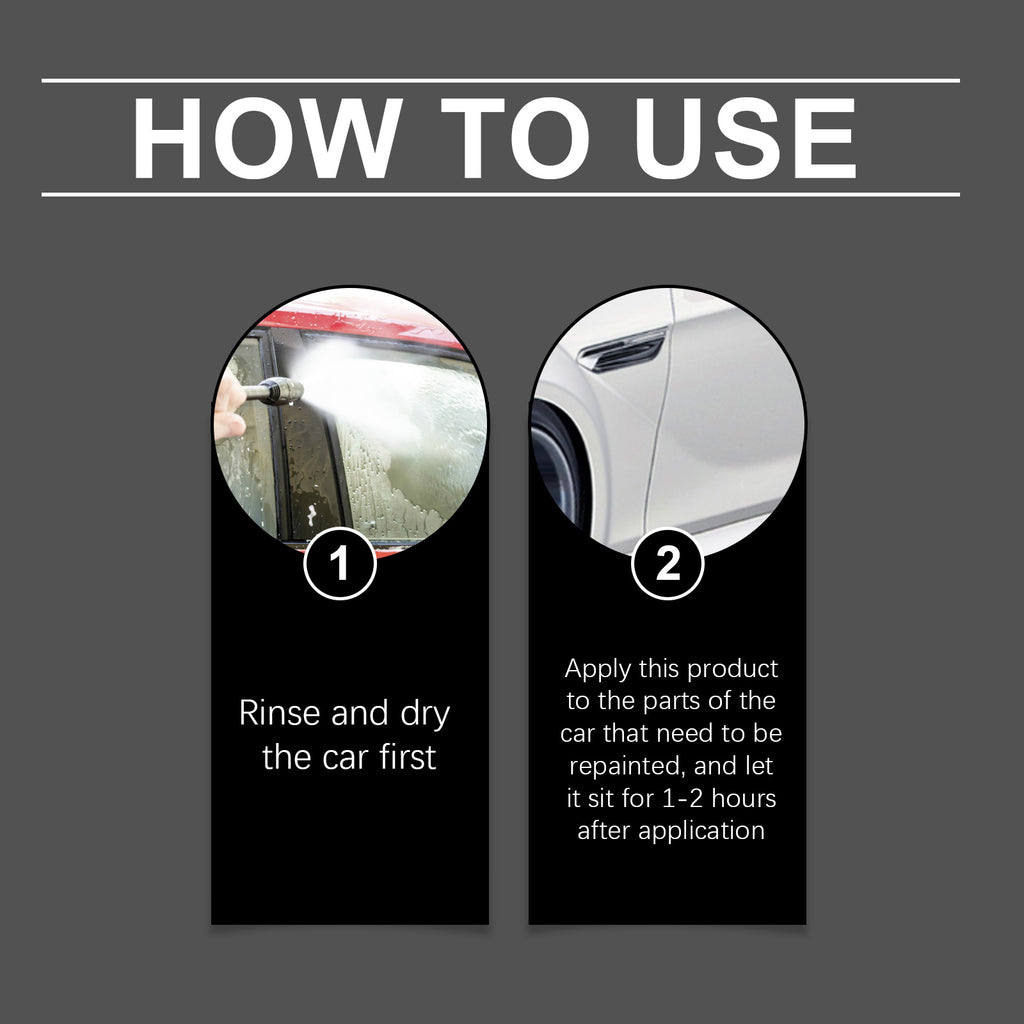 HOW TO USE

1

Rinse and dry the car first

2

Apply this product to the parts of the car that need to be repainted, and let it sit for 1-2 hours after application